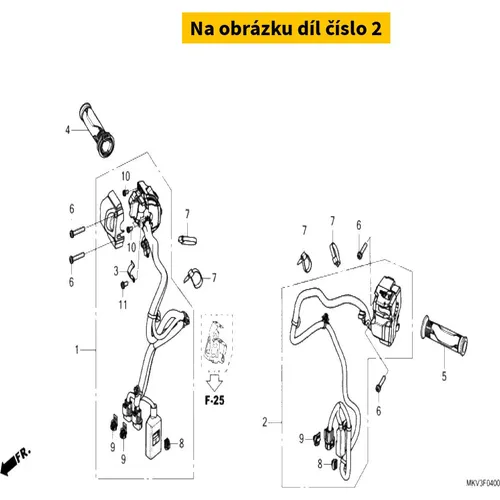 Na obrázku díl číslo 2

4

10

6

10

7

6

3

7

11

1

F-25

9

9

8

FR.

7

7

6

5

6

2

9

8

MKV3F0400