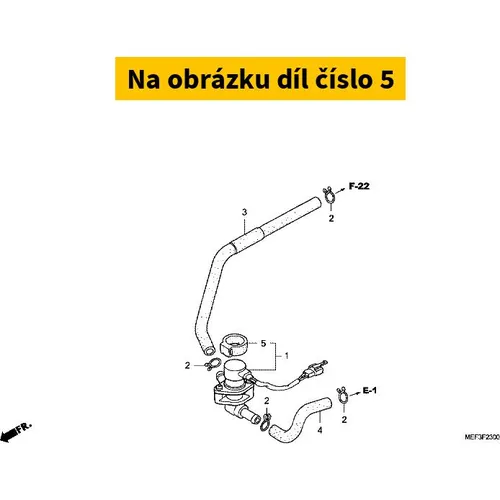 Na obrázku díl číslo 5

F-22
2
3
5
1
2
E-1
2
2
4
FR.
MEF3F2300