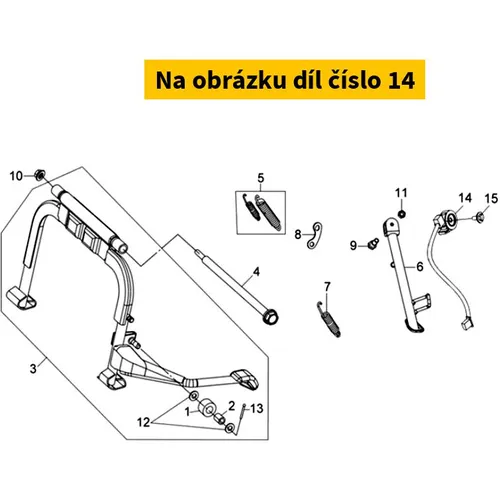 Na obrázku díl číslo 14

10
5
11
14
15
8
9
6
4
7
3
1
2
13
12