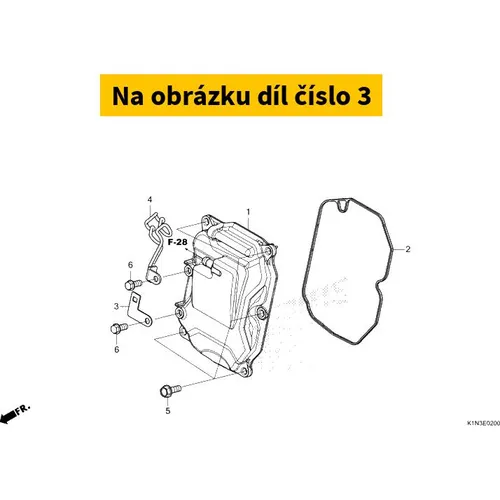 Na obrázku díl číslo 3

4
1
F-28
2
6
3
6
5
FR.
K1N3E0200