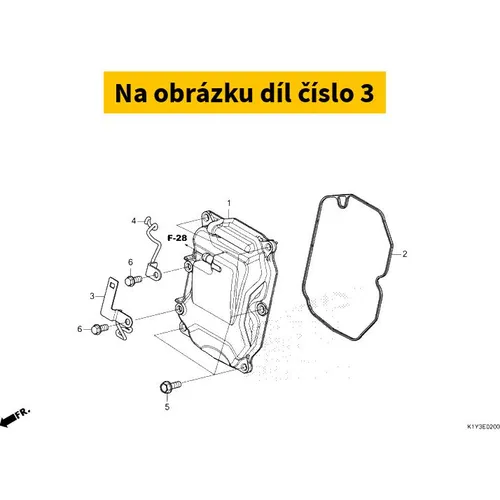 Na obrázku díl číslo 3

1
4
F-28
2
6
3
6
5
FR.
K1Y3E0200