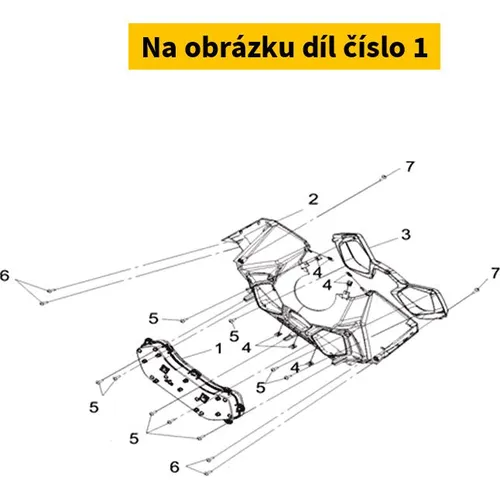 Na obrázku díl číslo 1

7
2
3
6
4
4
7
5
5
1
4
4
5
5
5
6