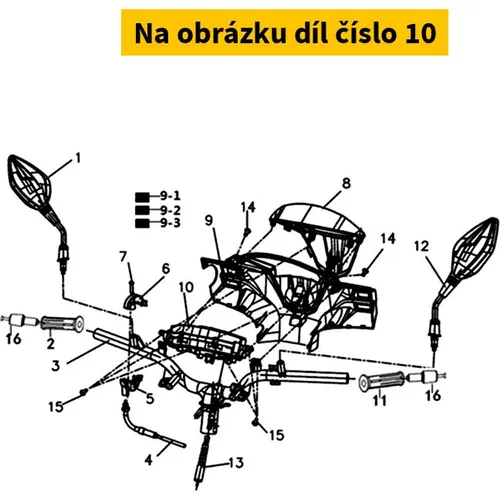 Na obrázku díl číslo 10

1
9-1
9-2
9-3
8
14
9
14
12
7
6
10
16
2
3
15
5
11
16
15
4
13