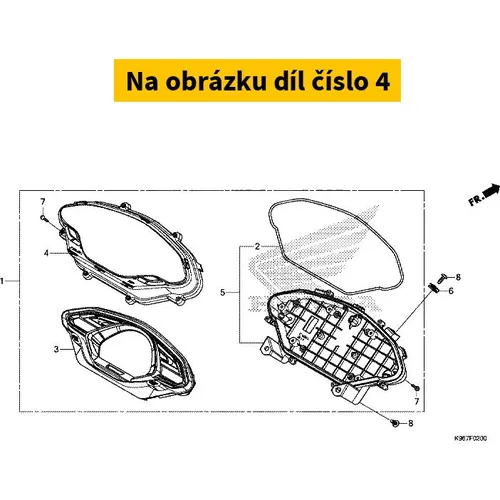 Na obrázku díl číslo 4

FR.

7

4

1

3

2

5

8

6

7

8

K967F0200