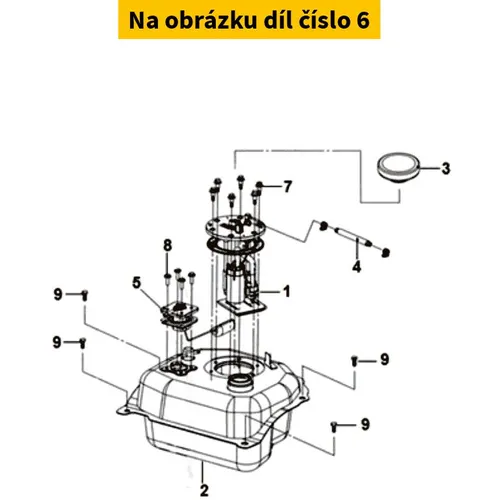 Na obrázku díl číslo 6

3
7
4
8
5
1
9
9
9
9
2