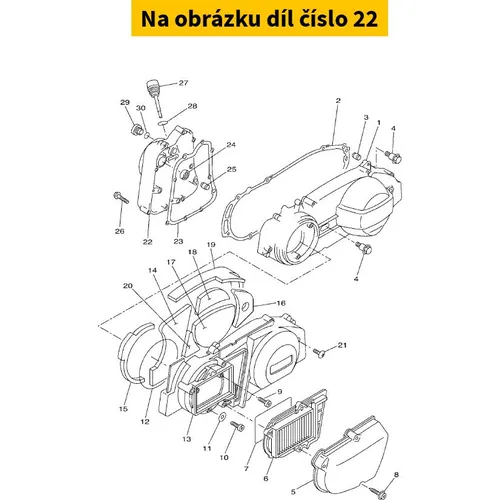 Na obrázku díl číslo 22

27
29
30
28
2
3
1
4
24
25
26
22
23
4
19
18
17
14
20
16
21
9
15
12
13
11
10
7
6
5
8