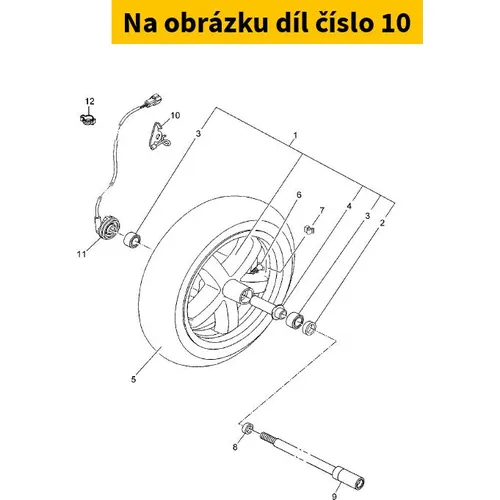 Na obrázku díl číslo 10

12
10
3
1
6
7
4
3
2
11
5
8
9