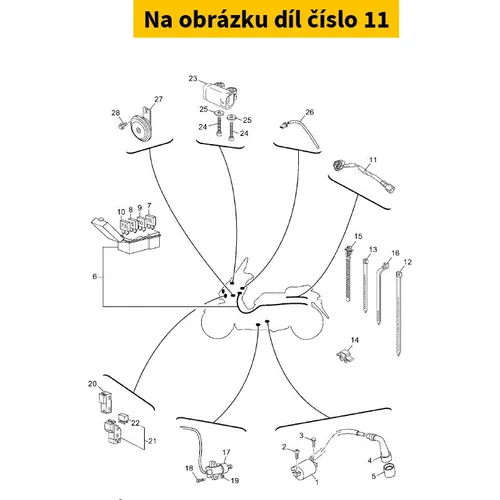 Na obrázku díl číslo 11

23
27
28
25
25
24
24
26
11
10
8
9
7
6
15
13
16
12
14
20
22
21
17
18
19
3
2
4
5
1