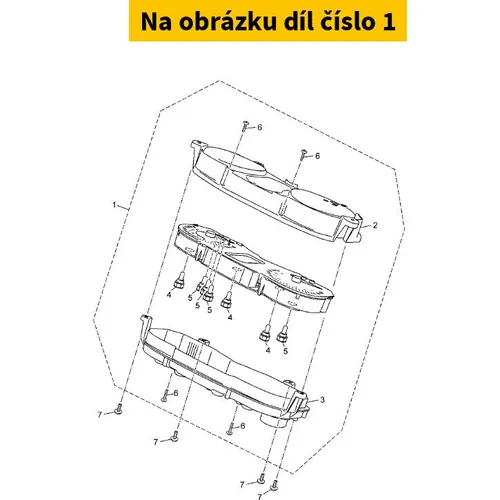 Na obrázku díl číslo 1

6
6
1
2
4
5
5
5
4
4
5
6
3
7
6
7
7
7