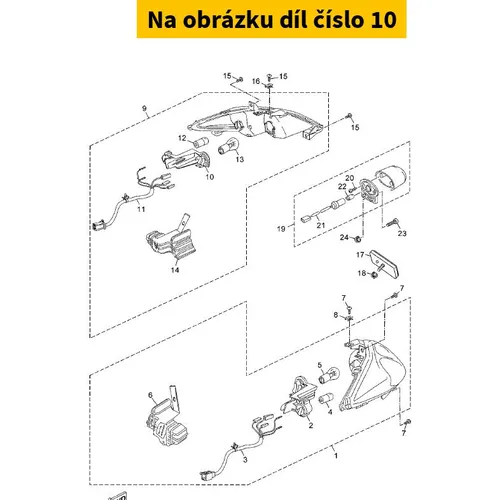 Na obrázku díl číslo 10

15
16
15
9
15
12
13
10
11
14
20
22
19
21
24
23
17
18
7
7
8
5
6
4
2
7
3
1