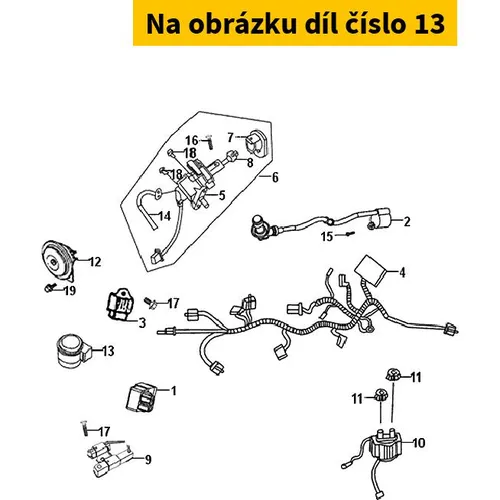 Na obrázku díl číslo 13

16
7
18
8
18
6
5
14
2
15
12
4
19
17
3
13
11
1
11
17
10
9