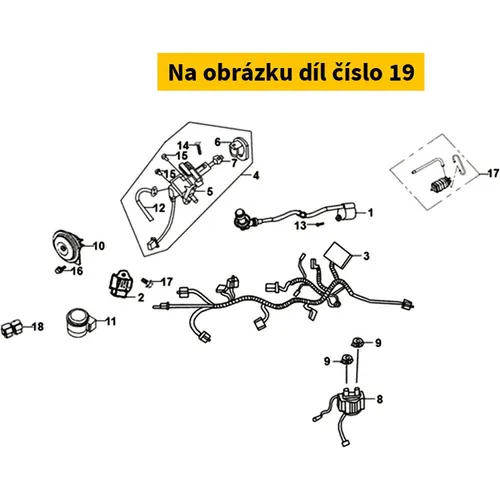 Na obrázku díl číslo 19

14
6
15
7
15
4
5
12
17
1
13
10
3
16
17
2
18
11
9
9
8