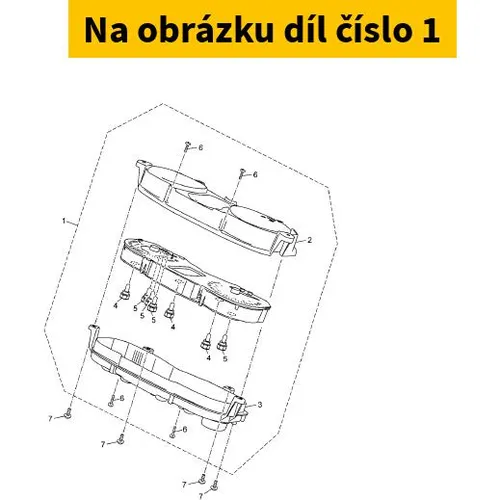 Na obrázku díl číslo 1

6
6
1
2
4
5
5
5
4
4
5
6
3
7
6
7
7
7