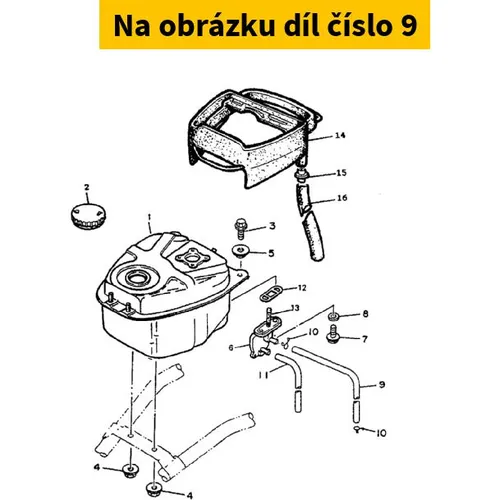 Na obrázku díl číslo 9

14
15
16
2
1
3
5
12
13
8
10
7
6
11
9
10
4
4