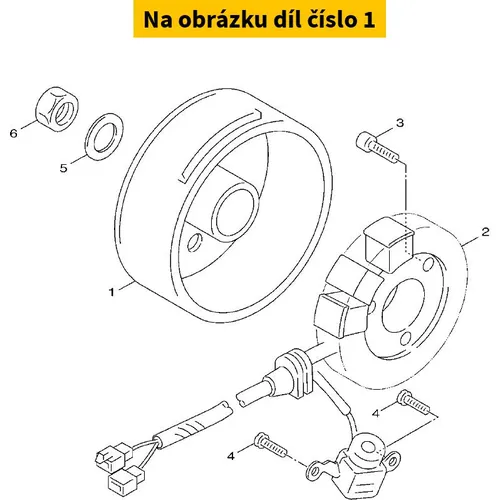 Na obrázku díl číslo 1

6

5

3

2

1

4

4