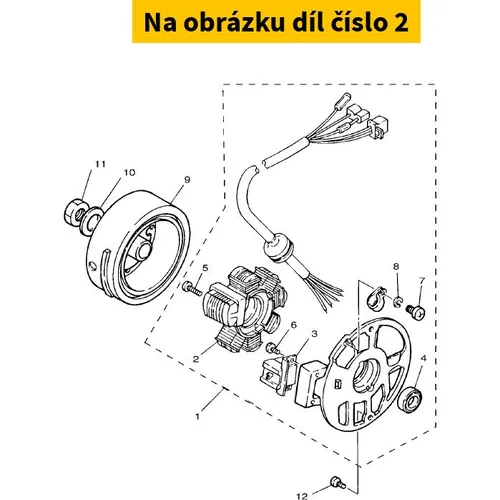 Na obrázku díl číslo 2

11
10
9
5
8
7
6
3
2
4
1
12