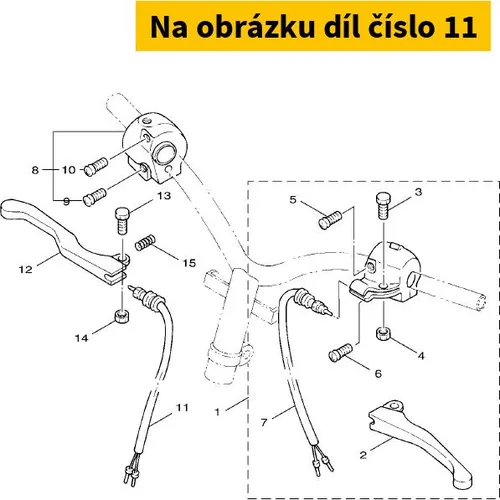 Na obrázku díl číslo 11

8
10
9
13
12
15
14
11
1
5
3
4
6
7
2