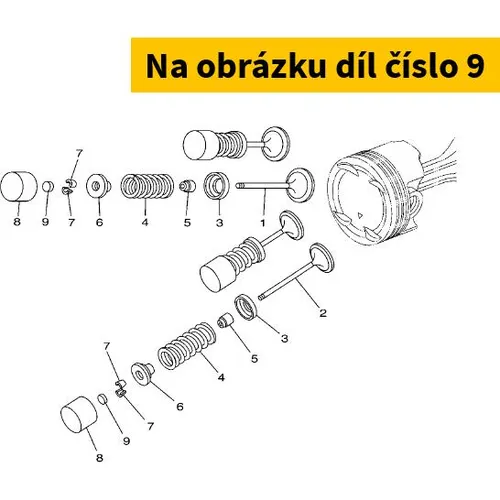 Na obrázku díl číslo 9

7
8 9 7 6 4 5 3 1
2
3
5
4
7
6
7
9
8