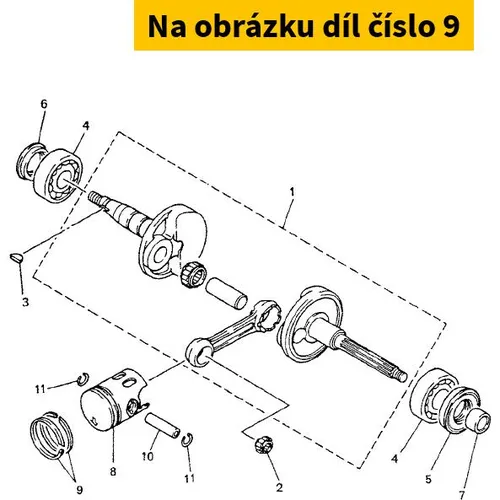 Na obrázku díl číslo 9

6
4
1
3
11
8
10
11
9
2
4
5
7