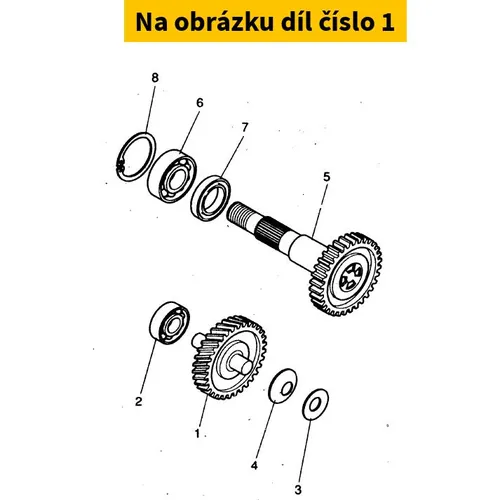 Na obrázku díl číslo 1

8
6
7
5
2
1
4
3