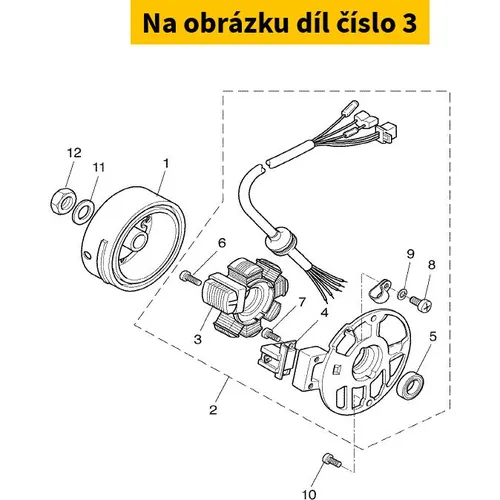 Na obrázku díl číslo 3

12
11
1
6
9
8
7
4
3
5
2
10