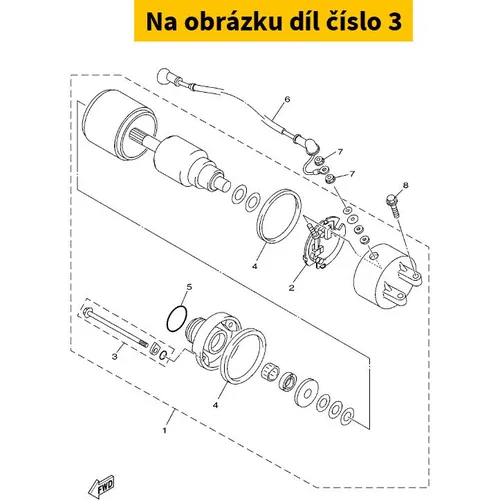 Na obrázku díl číslo 3

6
7
7
8
4
2
5
3
4
1
FWD