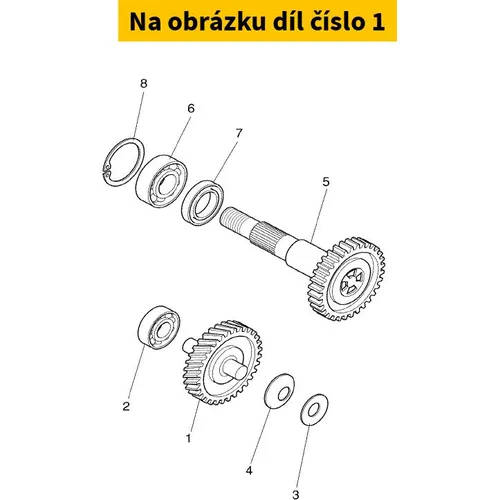 Na obrázku díl číslo 1

8
6
7
5
2
1
4
3