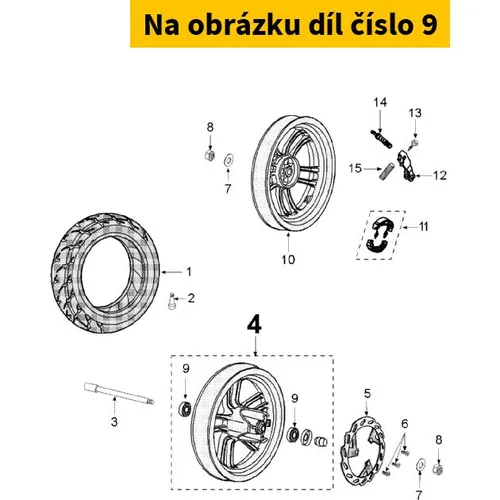 Na obrázku díl číslo 9

14
13
8
15
12
7
11
10
1
2
4
9
9
5
3
6
8
7