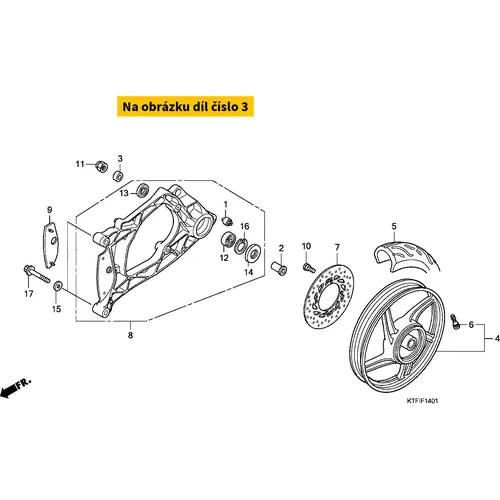 Na obrázku díl číslo 3

11
3
13
9
1
16
12
14
2
10
7
5
17
15
8
6
4
FR.
KTFIF1401