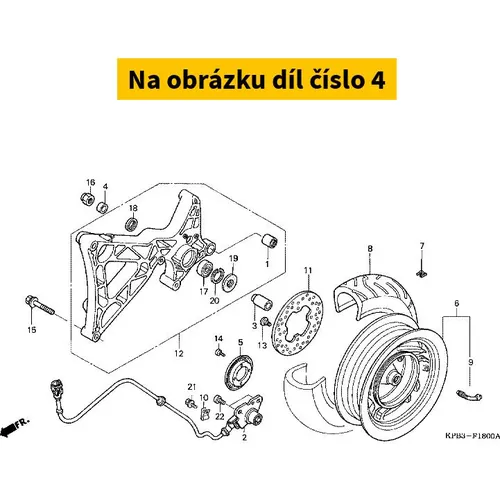 Na obrázku díl číslo 4

16
4
18
1
19
17
20
15
12
11
3
13
14
5
8
7
6
9
21
10
22
2
FR.
KPB3-F1800A