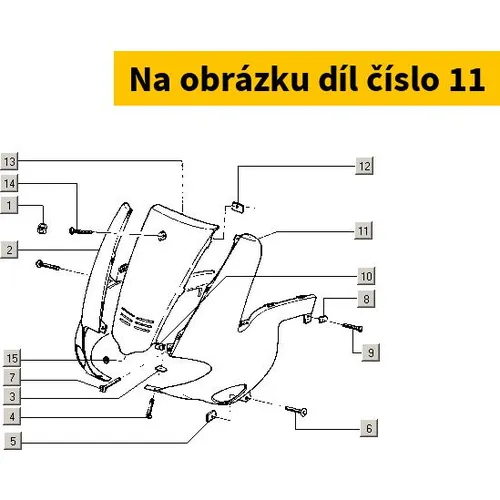 Na obrázku díl číslo 11

13
14
1
2
12
11
10
8
9
15
7
3
4
5
6