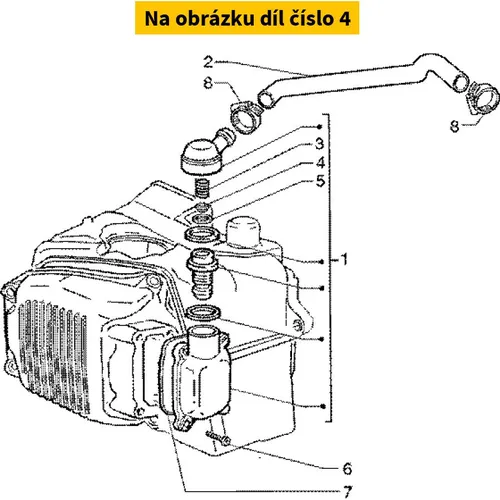 Na obrázku díl číslo 4

2
8
8
3
4
5
1
6
7