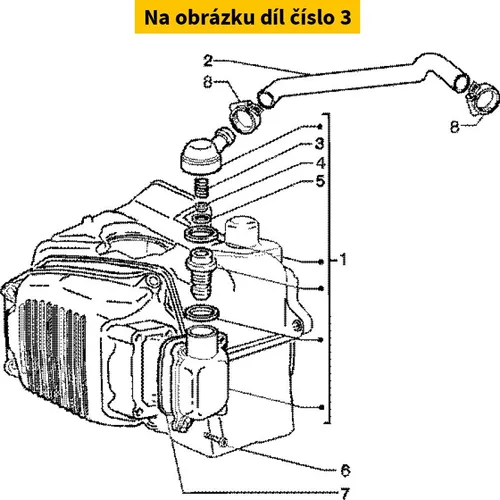 Na obrázku díl číslo 3

2
8
8
3
4
5
1
6
7