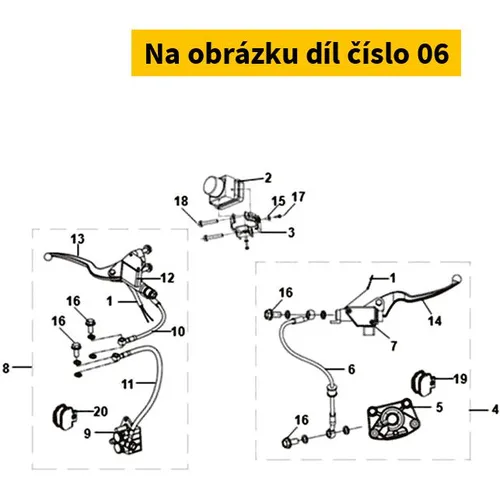 Na obrázku díl číslo 06

2
18
15
17
3
13
12
1
16
16
10
8
11
20
9
1
16
14
7
6
19
5
4
16