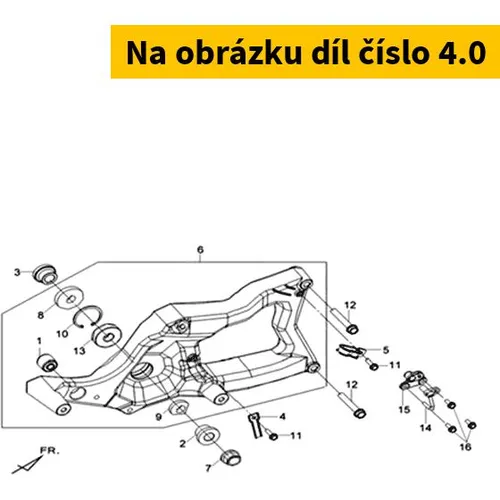 Na obrázku díl číslo 4.0

6
3
8
10
13
1
12
5
11
12
15
14
16
9
4
11
2
7
FR.