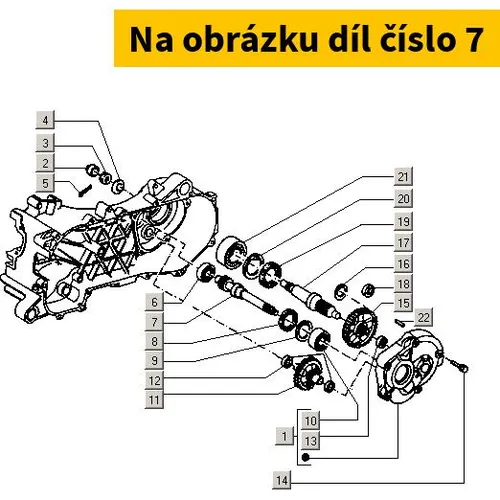 Na obrázku díl číslo 7

4
3
2
5
21
20
19
17
16
18
15
22
6
7
8
9
12
11
10
1
13
14