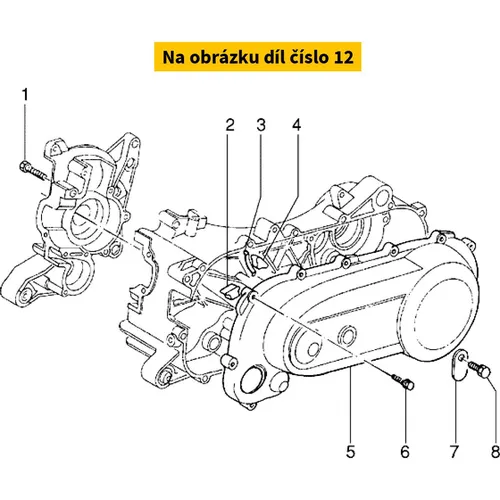 Na obrázku díl číslo 12

1

2

3

4

5

6

7

8