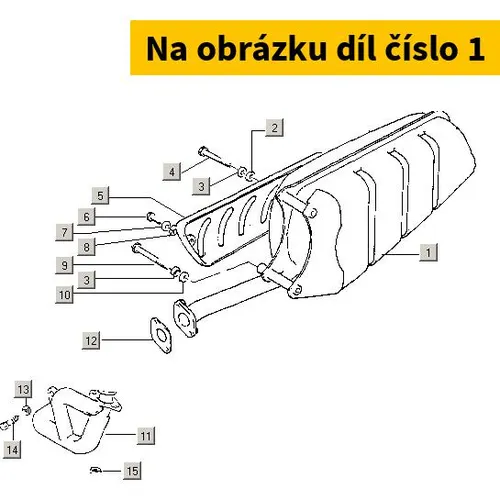 Na obrázku díl číslo 1

2
4
3
5
6
7
8
9
3
10
1
12
13
14
11
15