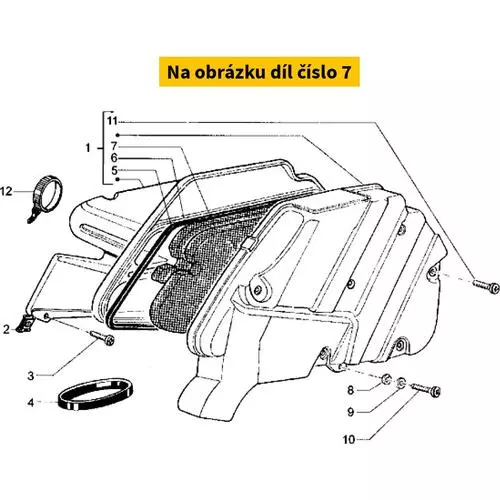 Na obrázku díl číslo 7

11
1
7
6
5
12
2
3
4
8
9
10