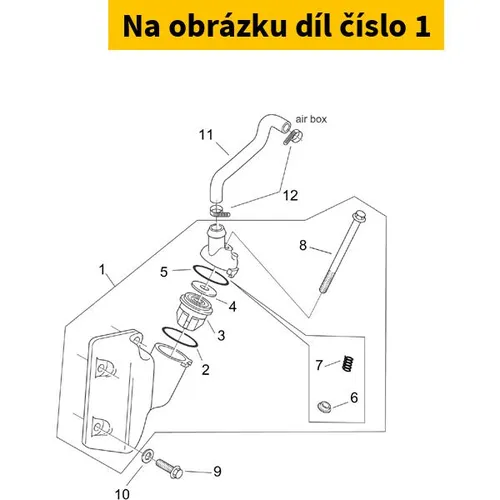 Na obrázku díl číslo 1

air box
11
12
8
1
5
4
3
2
7
6
9
10