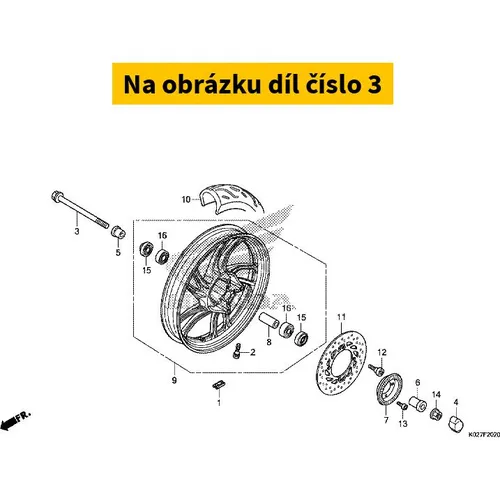 Na obrázku díl číslo 3

10
3
5
16
15
16
15
8
2
9
1
11
12
6
14
4
7
13
FR.
K027F2020