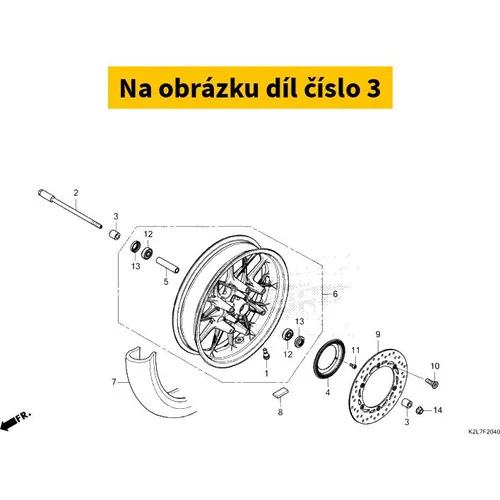 Na obrázku díl číslo 3

2
3
12
13
5
6
13
12
1
11
9
10
4
7
8
3
14
FR.
K2L7F2040