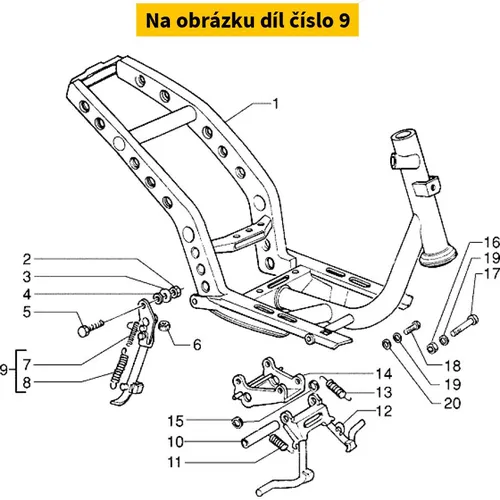 Na obrázku díl číslo 9

1
2
3
4
5
6
9
7
8
16
19
17
18
19
20
14
13
12
15
10
11