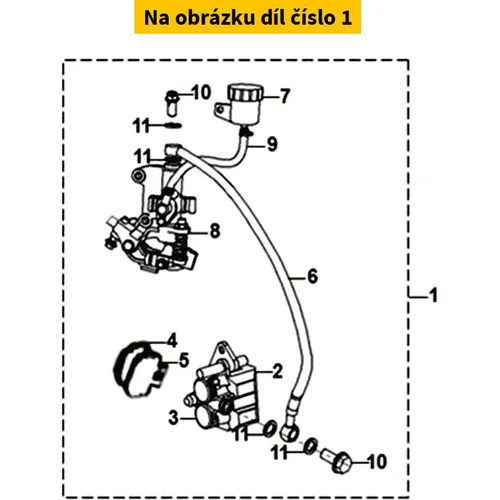 Na obrázku díl číslo 1

10
7
11
9
11
8
6
1
4
5
2
3
11
11
10