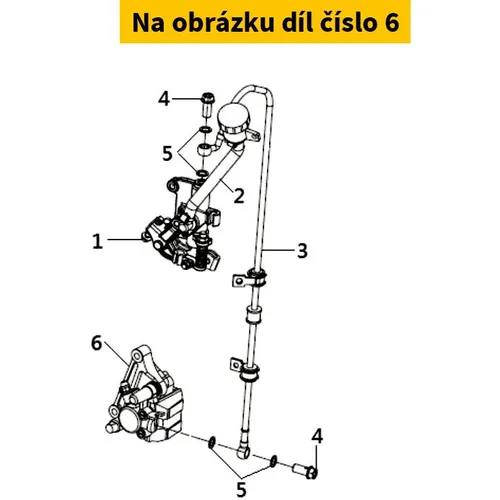 Na obrázku díl číslo 6

4
5
2
1
3
6
4
5