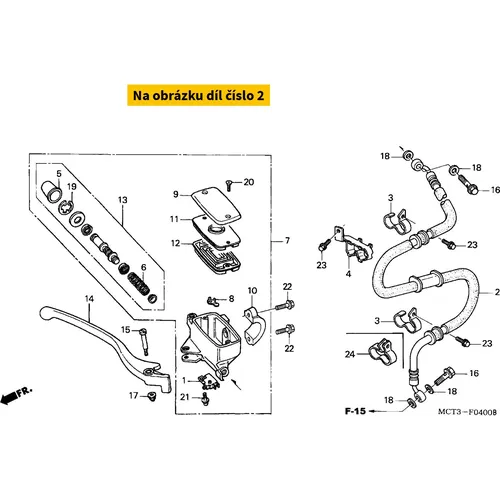 Na obrázku díl číslo 2

5
19
13
6
14
15
17
FR.
20
9
11
12
7
8
10
22
22
1
21
18
18
16
3
23
23
4
2
3
23
24
16
18
18
F-15
MCT3-F0400B