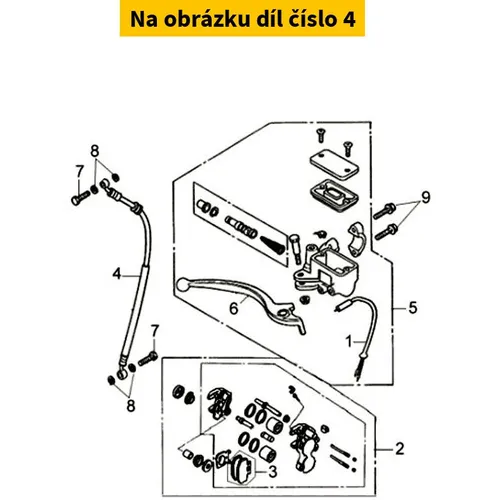 Na obrázku díl číslo 4

8
7
9
4
6
5
1
7
8
2
3