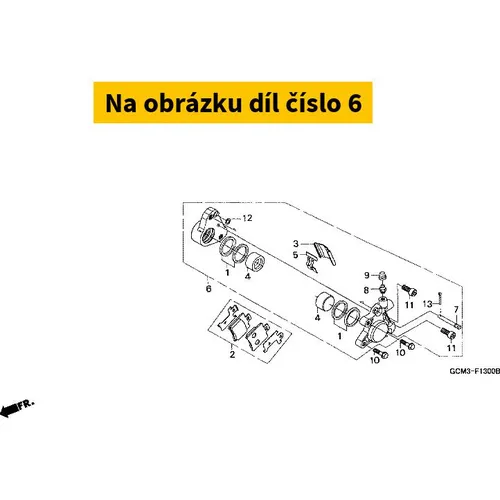 Na obrázku díl číslo 6

12
3
5
1
4
6
9
8
11
13
7
4
1
2
10
10
11
GCM3-F1300B
FR.