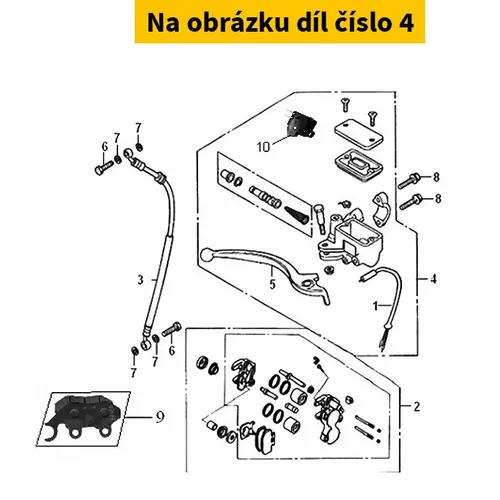 Na obrázku díl číslo 4

7
7
6
10
8
8
3
5
4
1
6
7
7
2
9