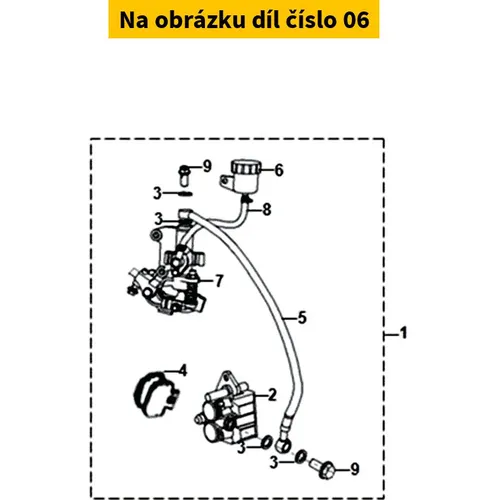 Na obrázku díl číslo 06

9
6
3
8
3
7
5
1
4
2
3
3
9